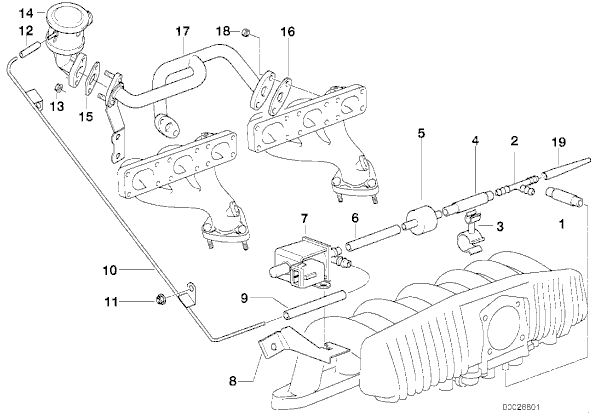 14
12
17
18
16
13
15
5
4
2
19
7
6
3
1
10
11
9
8
00028801