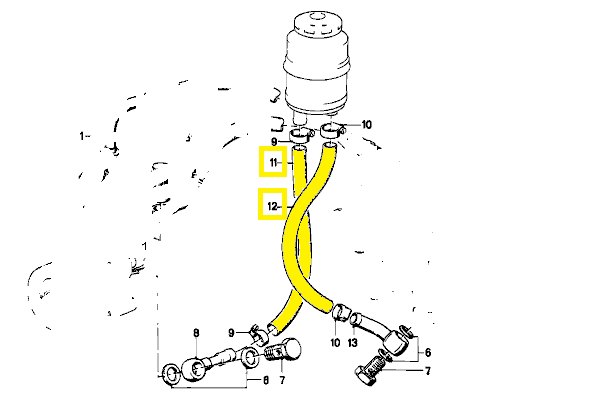 1
10
9
11
12
1
8
9
10
13
6
7
8
7