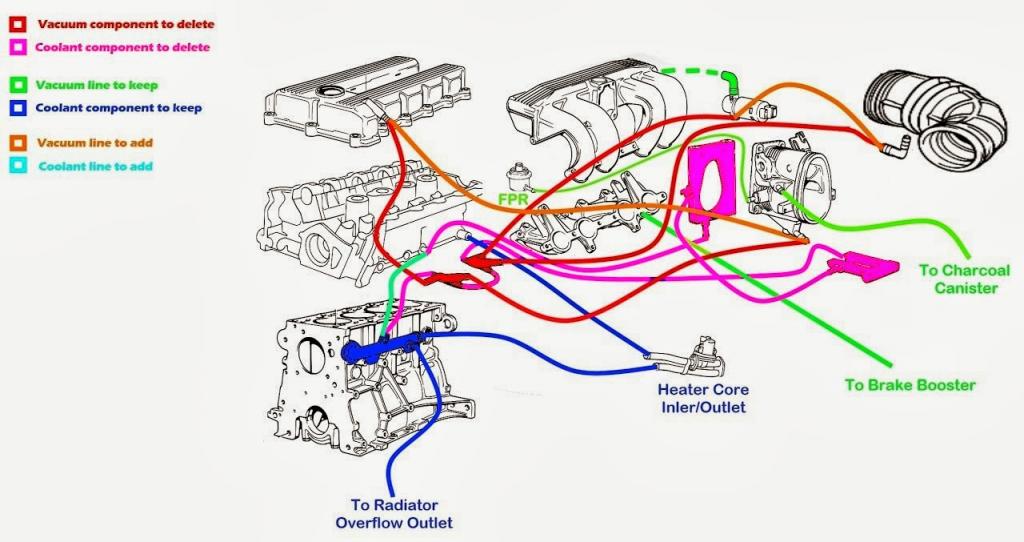 Vacuum component to delete
Coolant component to delete

Vacuum line to keep
Coolant component to keep

Vacuum line to add
Coolant line to add

FPR

To Charcoal Canister

To Brake Booster

Heater Core Inler/Outlet

To Radiator Overflow Outlet