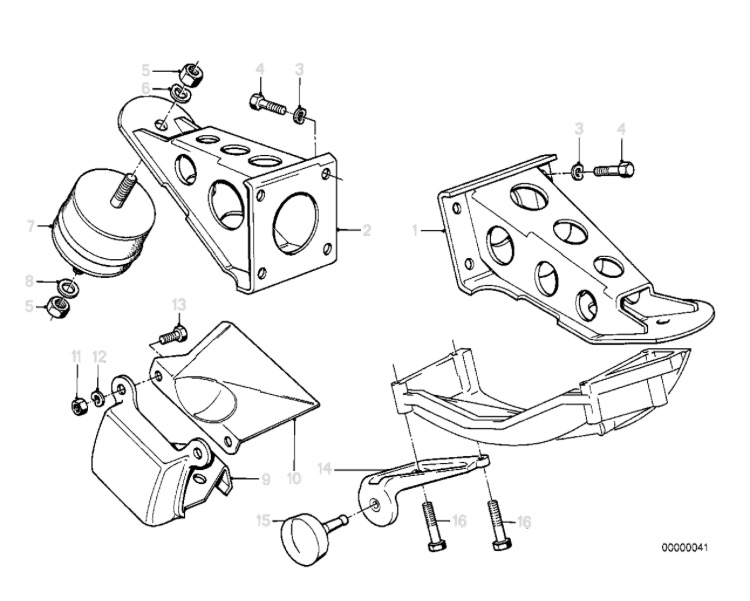 5
6
4
3
3
4
7
2
1
8
5
13
11
12
9
10
14
15
16
16
00000041