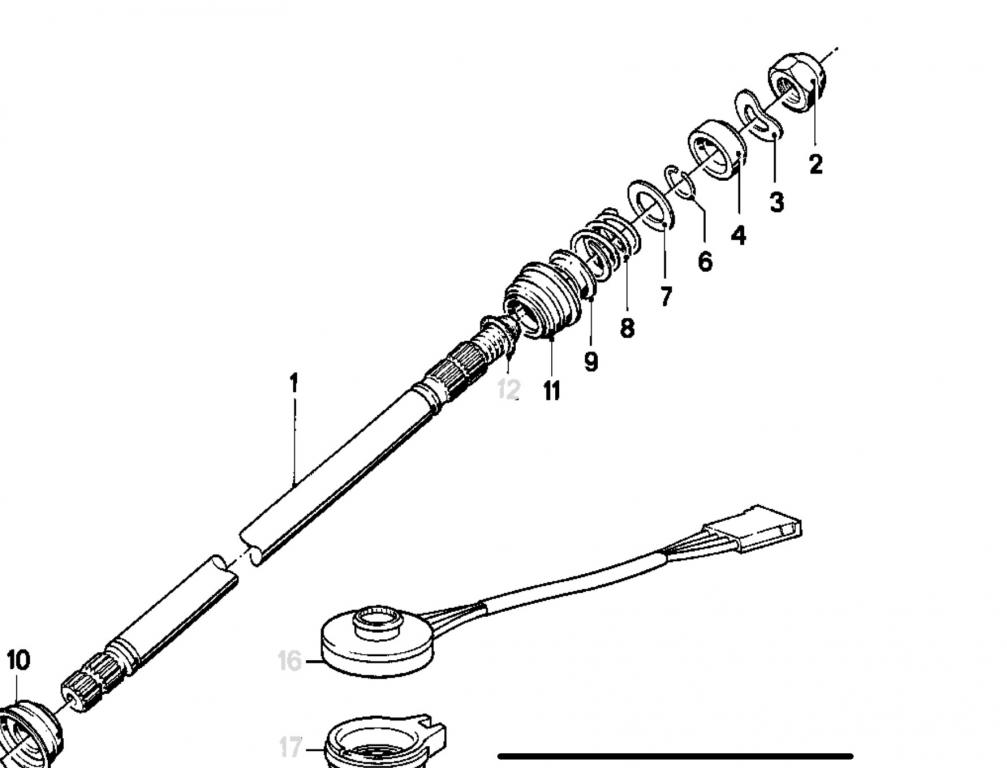 2
3
4
6
7
8
9
11
12
1
10
16
17