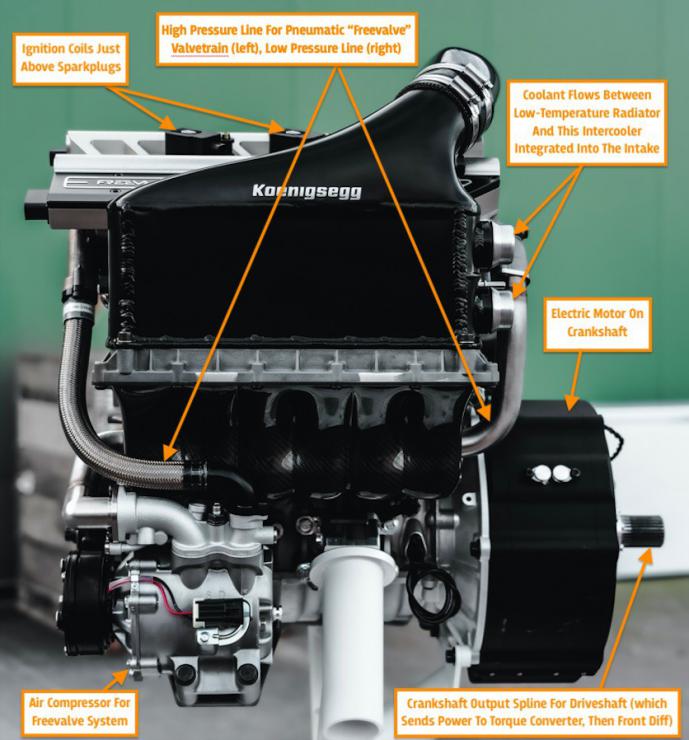 Ignition Coils Just Above Sparkplugs

High Pressure Line For Pneumatic "Freevalve" Valvetrain (left), Low Pressure Line (right)

Coolant Flows Between Low-Temperature Radiator And This Intercooler Integrated Into The Intake

Koenigsegg

Electric Motor On Crankshaft

Air Compressor For Freevalve System

Crankshaft Output Spline For Driveshaft (which Sends Power To Torque Converter, Then Front Diff)