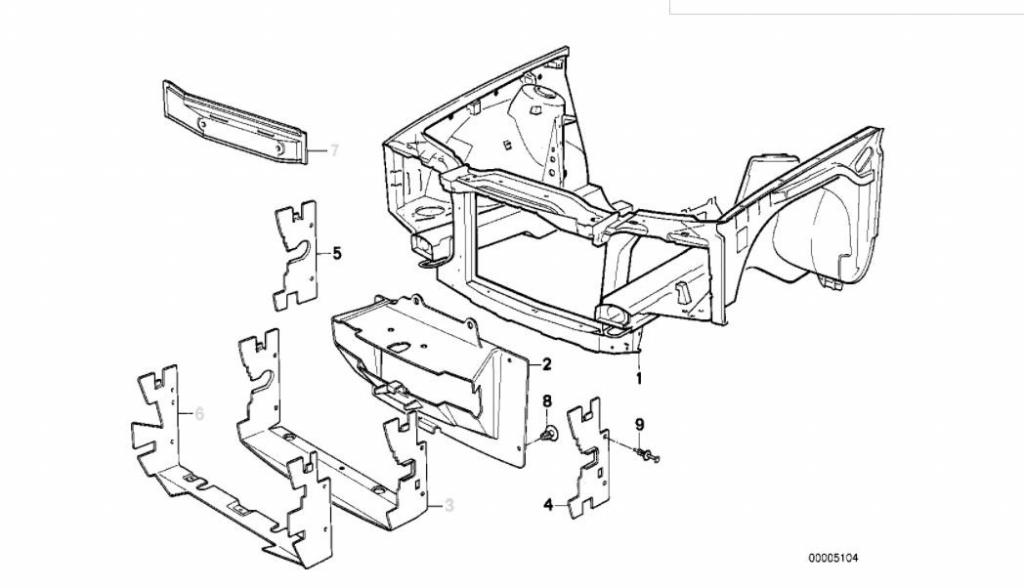 7
5
2
1
8
9
6
3
4
00005104