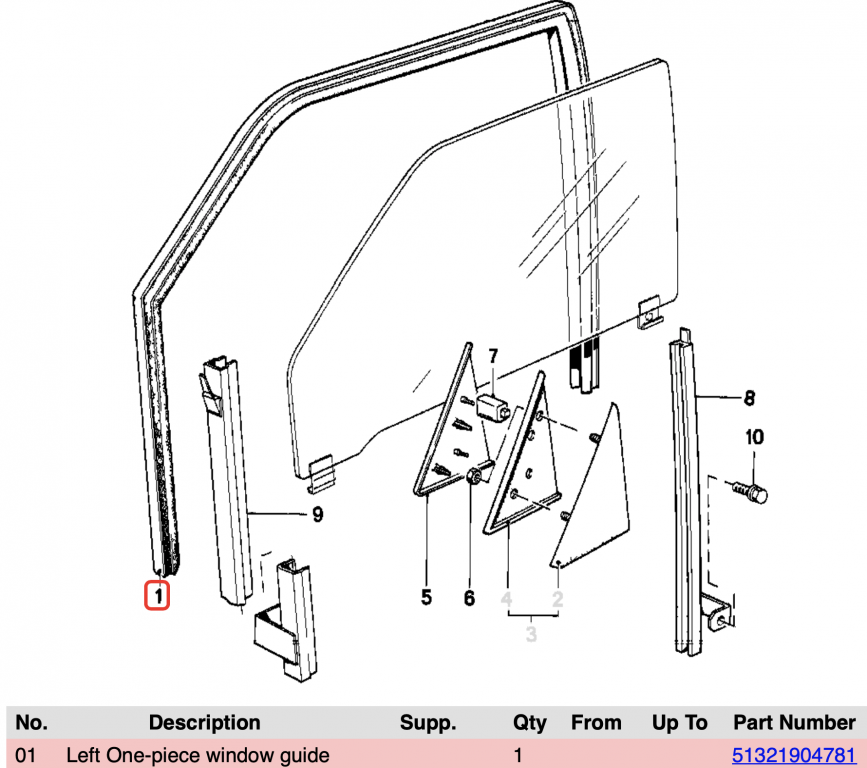 7
8
10
9
1
5
6
4
2
3

| No. | Description | Supp. | Qty | From | Up To | Part Number |
|---|---|---|---|---|---|---|
| 01 | Left One-piece window guide | | 1 | | | 51321904781 |