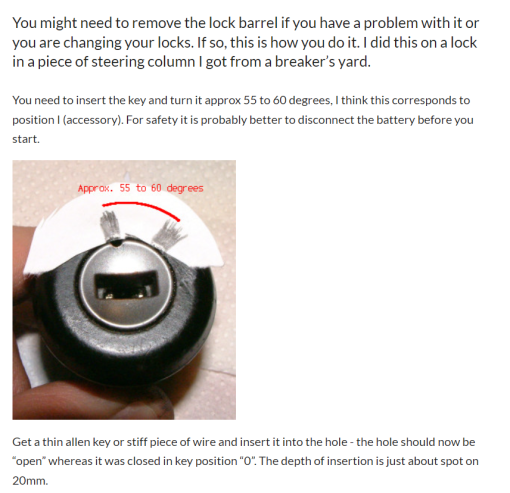 You might need to remove the lock barrel if you have a problem with it or you are changing your locks. If so, this is how you do it. I did this on a lock in a piece of steering column I got from a breaker's yard.

You need to insert the key and turn it approx 55 to 60 degrees, I think this corresponds to position I (accessory). For safety it is probably better to disconnect the battery before you start.

Approx. 55 to 60 degrees

Get a thin allen key or stiff piece of wire and insert it into the hole - the hole should now be "open" whereas it was closed in key position "0". The depth of insertion is just about spot on 20mm.