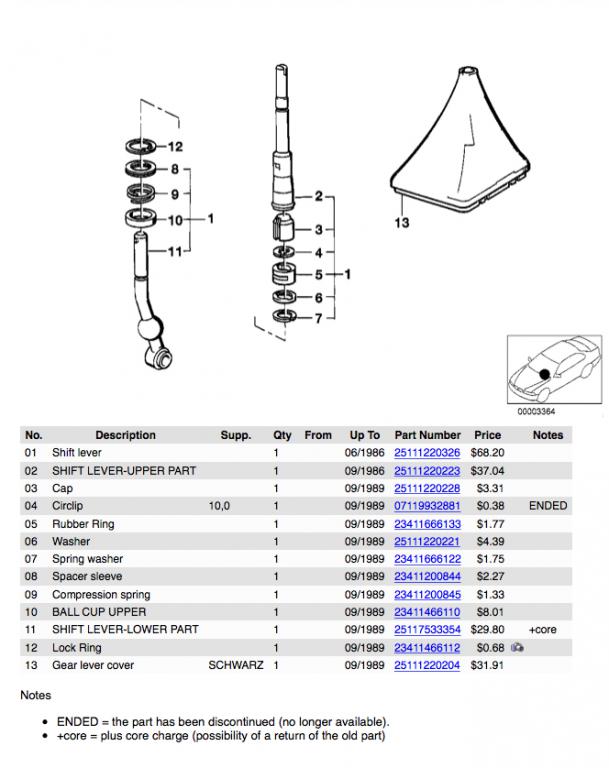 12
8
9
10
1
11
2
3
4
5
1
6
7
13
00003364

| No. | Description | Supp. | Qty | From | Up To | Part Number | Price | Notes |
|---|---|---|---|---|---|---|---|---|
| 01 | Shift lever | | 1 | | 06/1986 | 25111220326 | $68.20 | |
| 02 | SHIFT LEVER-UPPER PART | | 1 | | 09/1986 | 25111220223 | $37.04 | |
| 03 | Cap | | 1 | | 09/1989 | 25111220228 | $3.31 | |
| 04 | Circlip | 10,0 | 1 | | 09/1989 | 07119932881 | $0.38 | ENDED |
| 05 | Rubber Ring | | 1 | | 09/1989 | 23411666133 | $1.77 | |
| 06 | Washer | | 1 | | 09/1989 | 25111220221 | $4.39 | |
| 07 | Spring washer | | 1 | | 09/1989 | 23411666122 | $1.75 | |
| 08 | Spacer sleeve | | 1 | | 09/1989 | 23411200844 | $2.27 | |
| 09 | Compression spring | | 1 | | 09/1989 | 23411200845 | $1.33 | |
| 10 | BALL CUP UPPER | | 1 | | 09/1989 | 23411466110 | $8.01 | |
| 11 | SHIFT LEVER-LOWER PART | | 1 | | 09/1989 | 25117533354 | $29.80 | +core |
| 12 | Lock Ring | | 1 | | 09/1989 | 23411466112 | $0.68 | |
| 13 | Gear lever cover | SCHWARZ | 1 | | 09/1989 | 25111220204 | $31.91 | |

Notes

• ENDED = the part has been discontinued (no longer available).
• +core = plus core charge (possibility of a return of the old part)