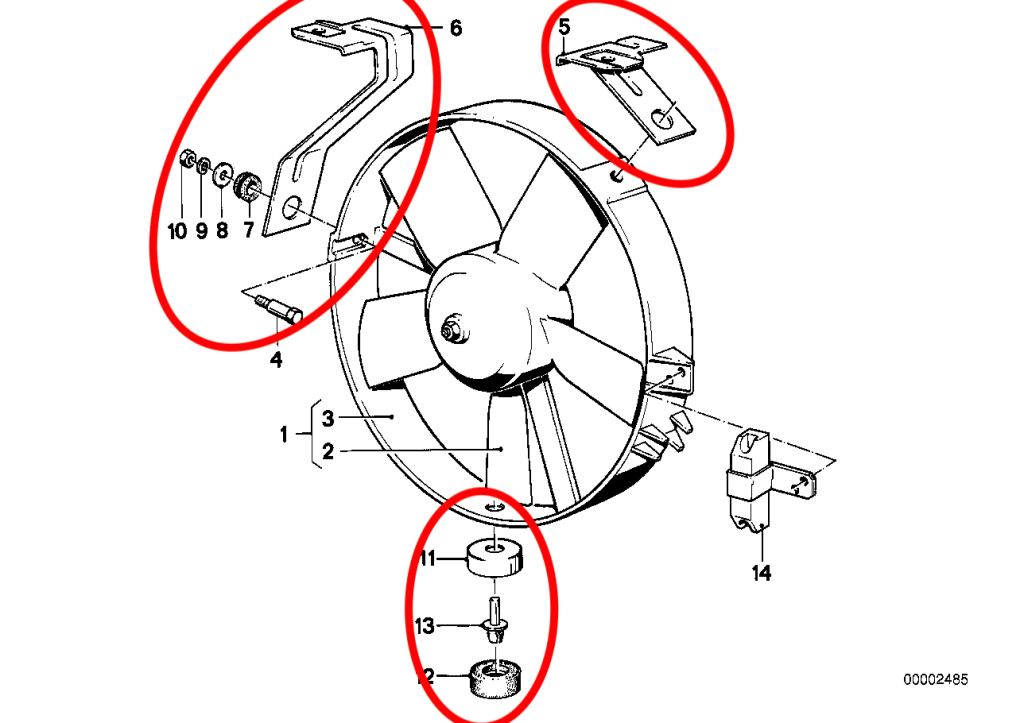 6
5
10 9 8 7
4
1
3
2
11
13
2
14
00002485