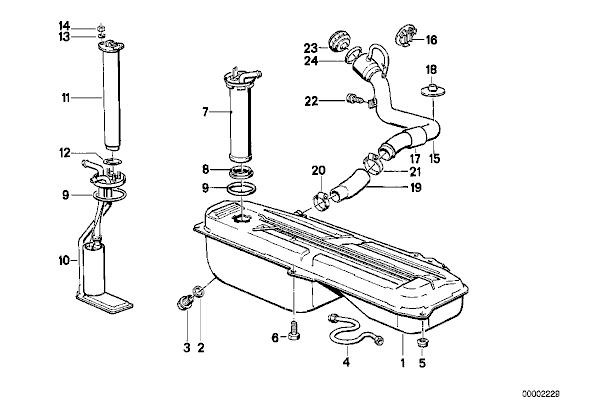 14
13
11
12
9
10
7
8
9
23
24
16
18
22
17
15
20
21
19
3
2
6
4
1
5
00002229