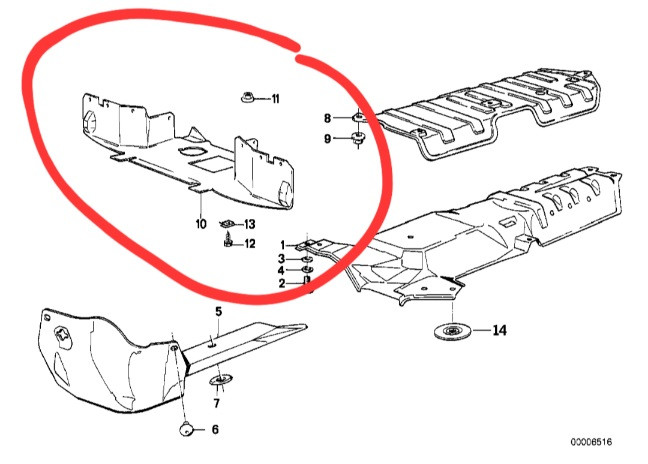 11
8
9
10
13
12
1
3
4
2
5
14
7
6
00006516