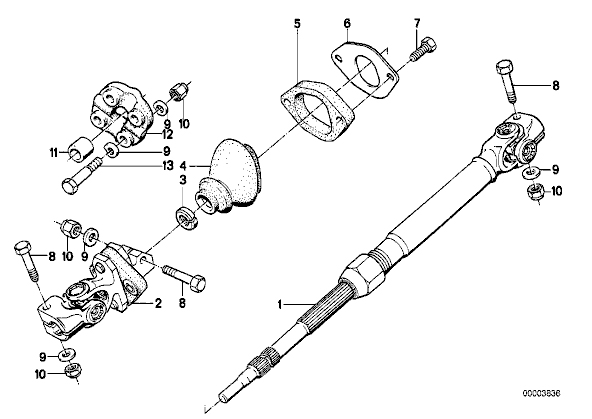 5
6
7
8
9
10
12
11
9
13
4
3
9
10
10
9
8
8
2
1
9
10
00003836