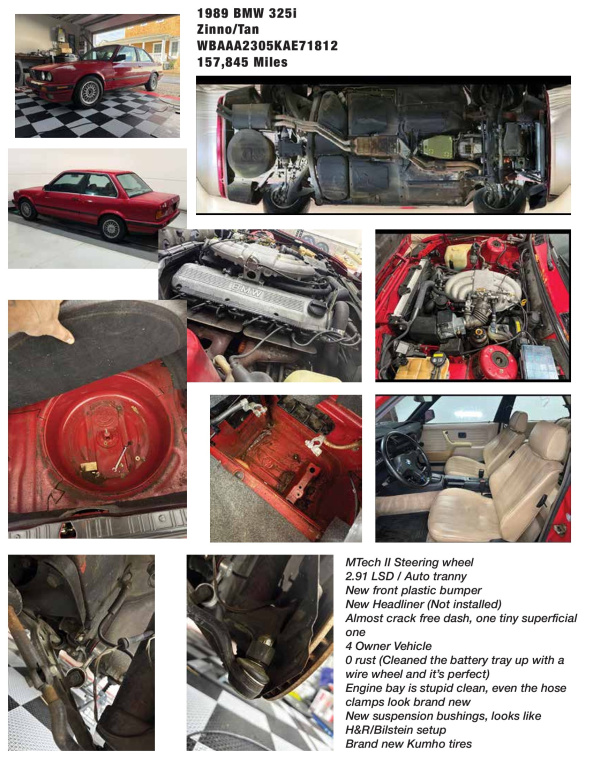 1989 BMW 325i
Zinno/Tan
WBAAA2305KAE71812
157,845 Miles

BMW

MTech II Steering wheel
2.91 LSD / Auto tranny
New front plastic bumper
New Headliner (Not installed)
Almost crack free dash, one tiny superficial one
4 Owner Vehicle
0 rust (Cleaned the battery tray up with a wire wheel and it's perfect)
Engine bay is stupid clean, even the hose clamps look brand new
New suspension bushings, looks like H&R/Bilstein setup
Brand new Kumho tires