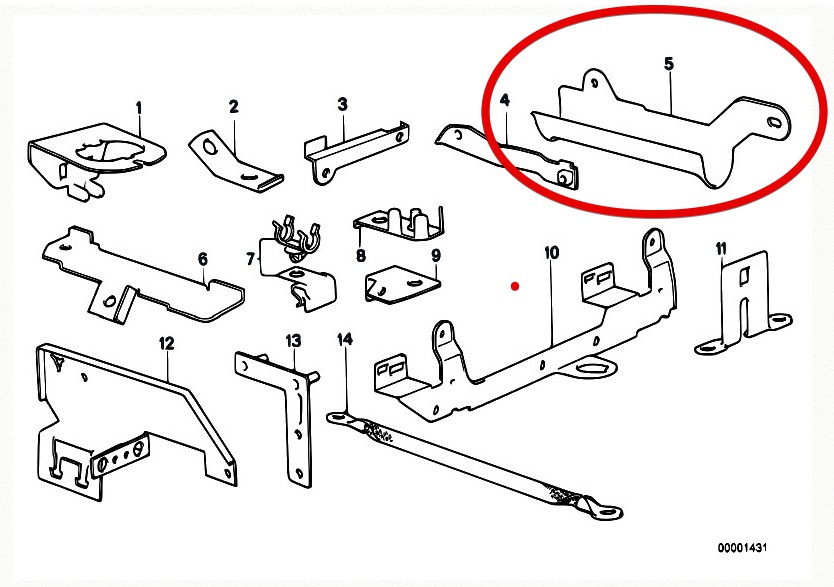 1
2
3
4
5
6
7
8
9
10
11
12
13
14
00001431