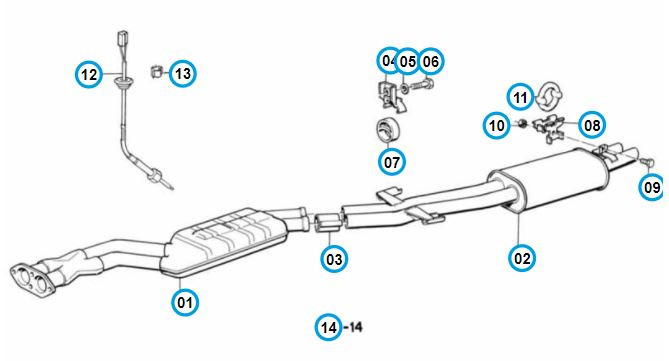 12
13
04
05
06
11
10
08
07
09
03
02
01
14 -14