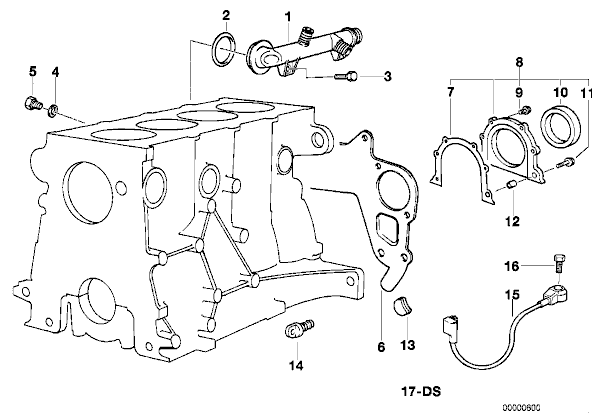 2
1
5
4
3
8
7
9
10
11
12
16
15
6
13
14
17-DS
00000600