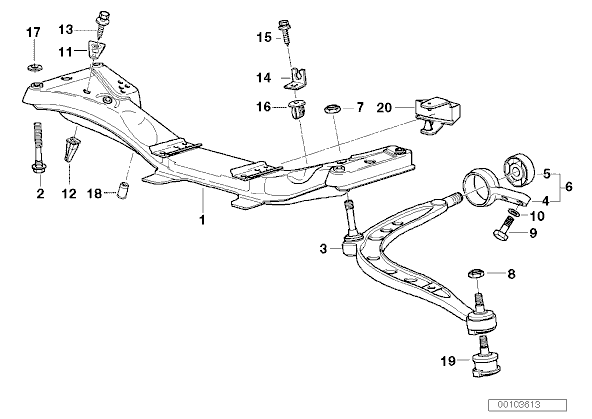 17
13
11
15
14
16
7
20
2
12
18
1
5
6
4
10
9
3
8
19
00103813