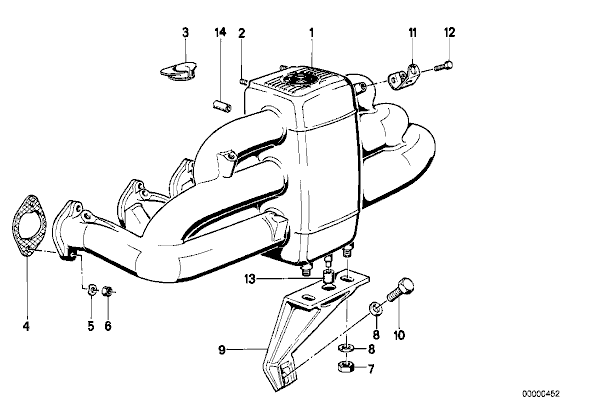 3
14
2
1
11
12
4
5
6
13
9
8
10
8
7
00000452