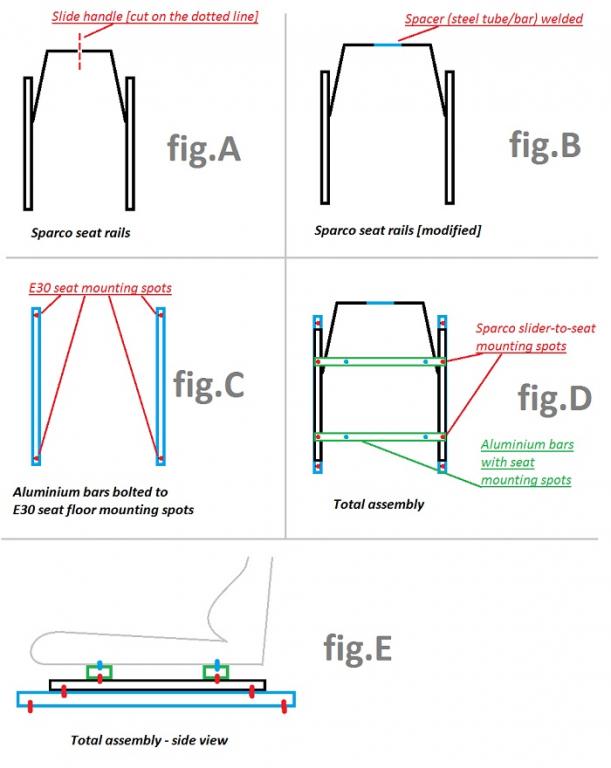 Slide handle [cut on the dotted line]

fig.A

Sparco seat rails

Spacer (steel tube/bar) welded

fig.B

Sparco seat rails [modified]

E30 seat mounting spots

fig.C

Aluminium bars bolted to E30 seat floor mounting spots

Sparco slider-to-seat mounting spots

fig.D

Aluminium bars with seat mounting spots

Total assembly

fig.E

Total assembly - side view