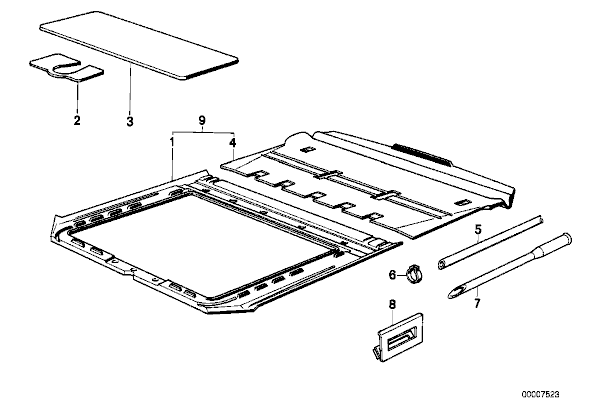 2
3
9
1
4
5
6
7
8
00007523