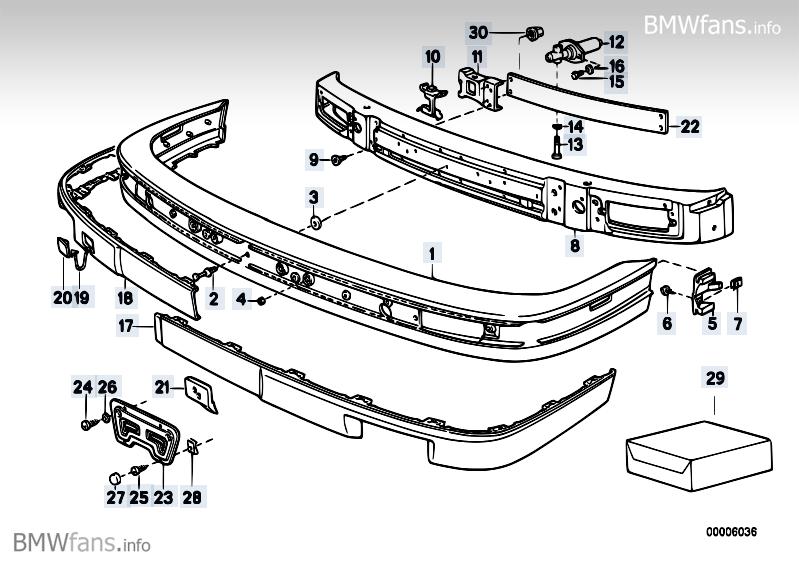 BMWfans.info

30
12
10
11
16
15
22
14
13
9
3
8
1
20
19
18
2
4
6
5
7
17
29
24
26
21
27
25
23
28

00006036

BMWfans.info