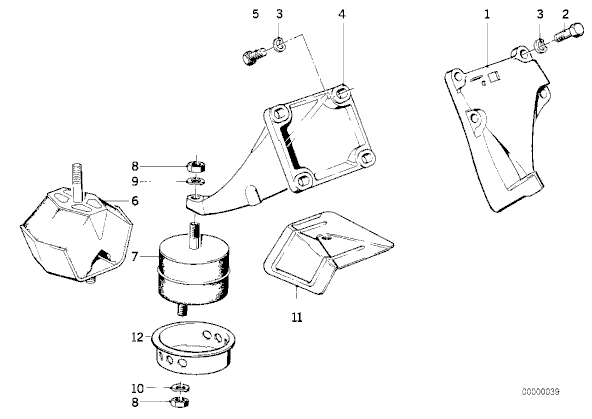 5
3
4
1
3
2
8
9
6
7
11
12
10
8
00000039