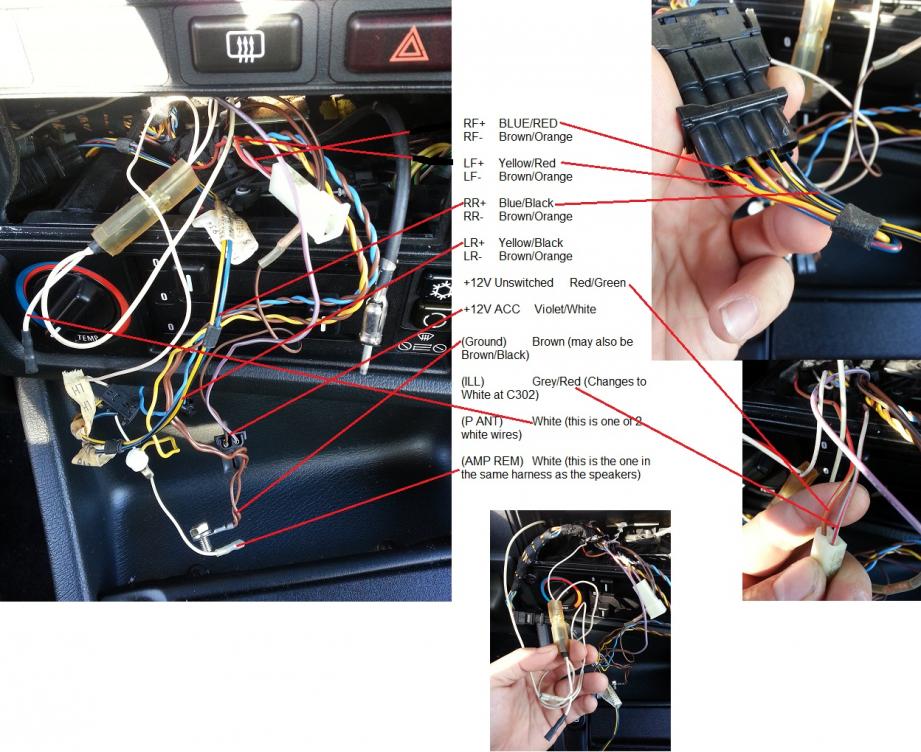 RF+ BLUE/RED
RF- Brown/Orange

LF+ Yellow/Red
LF- Brown/Orange

RR+ Blue/Black
RR- Brown/Orange

LR+ Yellow/Black
LR- Brown/Orange

+12V Unswitched Red/Green

+12V ACC Violet/White

(Ground) Brown (may also be Brown/Black)

(ILL) Grey/Red (Changes to White at C302)

(P ANT) White (this is one of 2 white wires)

(AMP REM) White (this is the one in the same harness as the speakers)

TEMP