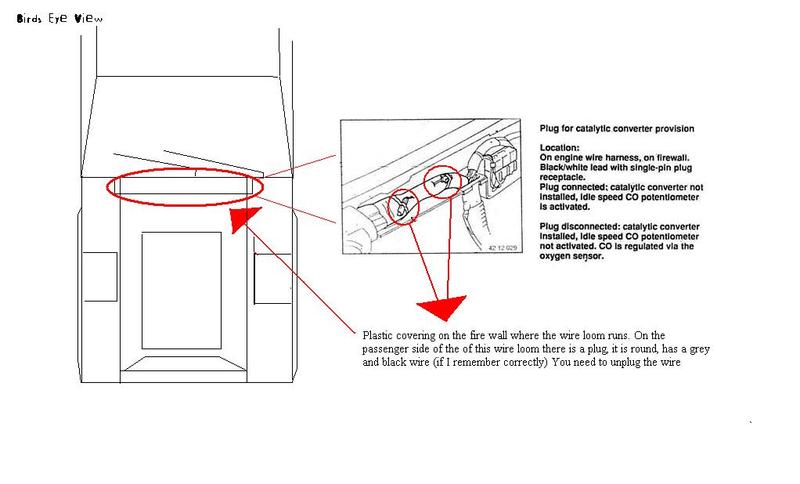 Birds Eye View

42 12 029

Plug for catalytic converter provision

Location:
On engine wire harness, on firewall. Black/white lead with single-pin plug receptacle.
Plug connected; catalytic converter not installed, idle speed CO potentiometer is activated.

Plug disconnected: catalytic converter installed, idle speed CO potentiometer not activated. CO is regulated via the oxygen sensor.

Plastic covering on the fire wall where the wire loom runs. On the passenger side of the of this wire loom there is a plug, it is round, has a grey and black wire (if I remember correctly) You need to unplug the wire