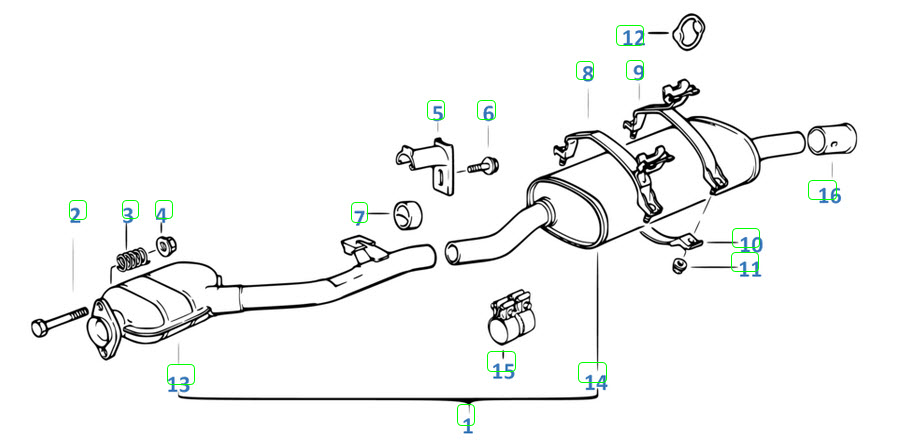 12
8
9
5
6
16
2
3
4
7
10
11
15
13
14
1