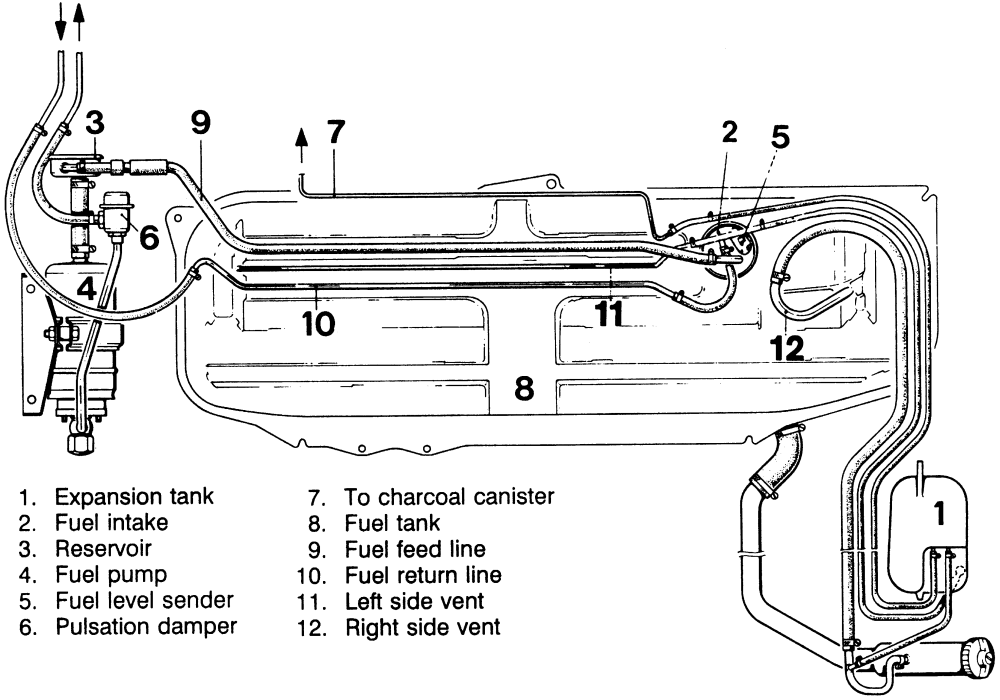 3
9
7
2
5
6
4
10
11
12
8
1

1. Expansion tank
2. Fuel intake
3. Reservoir
4. Fuel pump
5. Fuel level sender
6. Pulsation damper

7. To charcoal canister
8. Fuel tank
9. Fuel feed line
10. Fuel return line
11. Left side vent
12. Right side vent