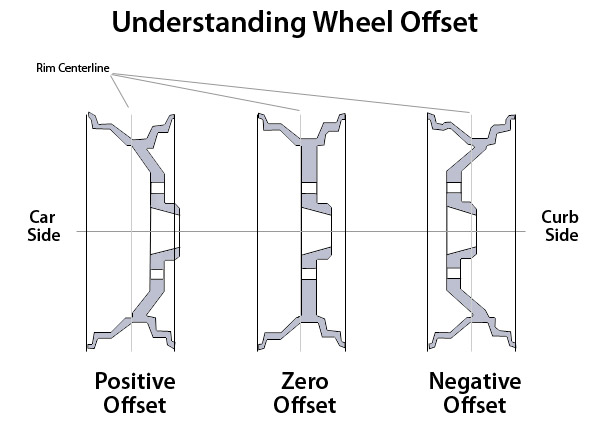 Understanding Wheel Offset

Rim Centerline

Car Side

Curb Side

Positive Offset

Zero Offset

Negative Offset