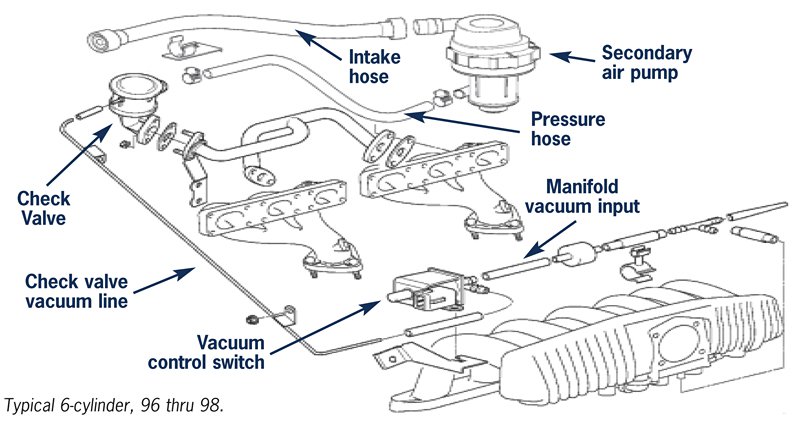 Intake hose

Secondary air pump

Pressure hose

Check Valve

Manifold vacuum input

Check valve vacuum line

Vacuum control switch

Typical 6-cylinder, 96 thru 98.