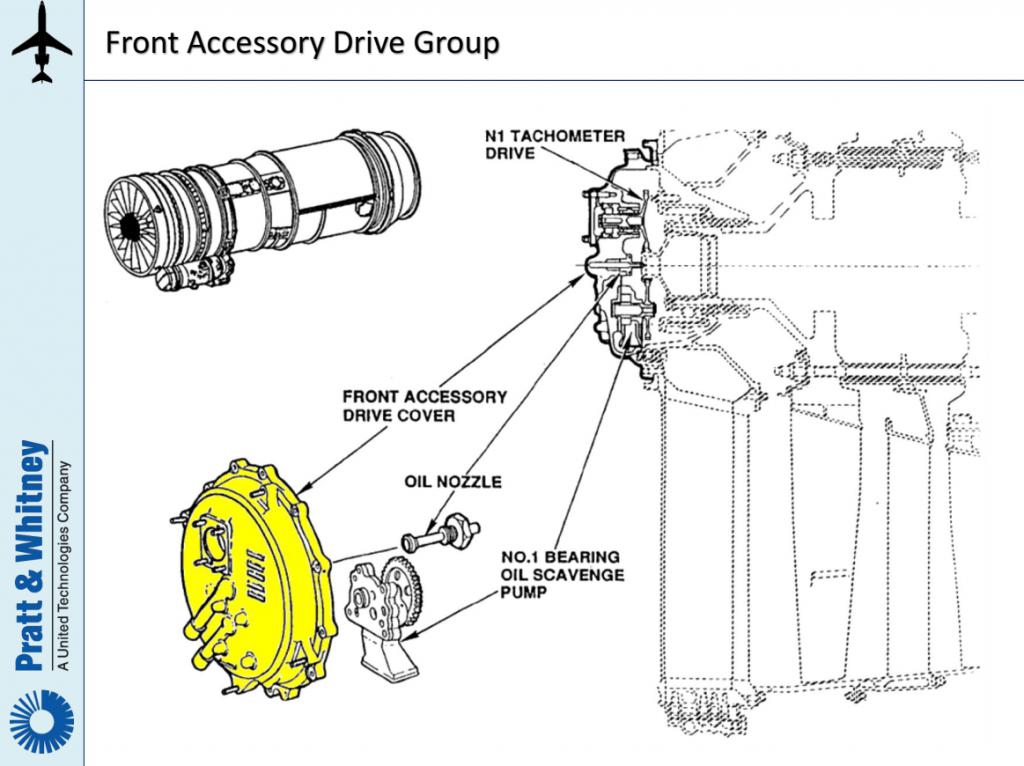 Front Accessory Drive Group

N1 TACHOMETER DRIVE

FRONT ACCESSORY DRIVE COVER

OIL NOZZLE

NO.1 BEARING OIL SCAVENGE PUMP

Pratt & Whitney
A United Technologies Company