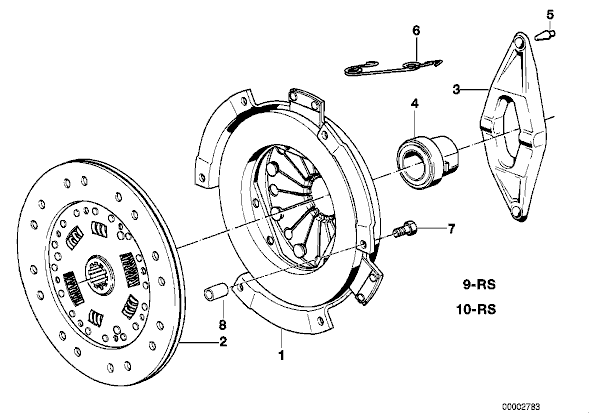 5
6
3
4
7
9-RS
10-RS
8
2
1
00002783