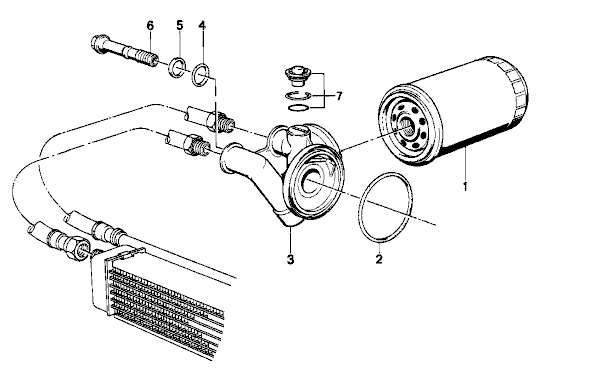 6
5
4
7
1
3
2