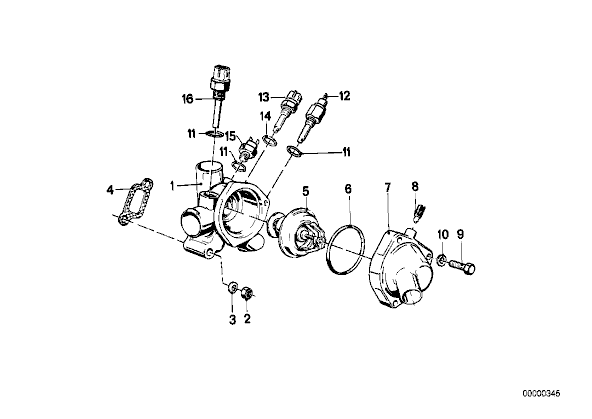 16
13
12
14
11
15
11
11
4
1
5
6
7
8
10
9
3
2
00000346