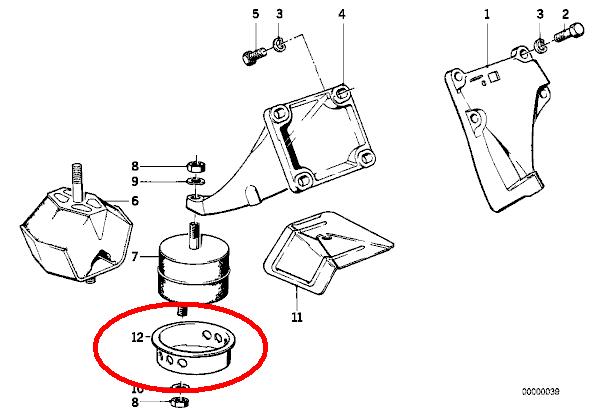 5
3
4
1
3
2
8
9
6
7
11
12
10
8
00000039