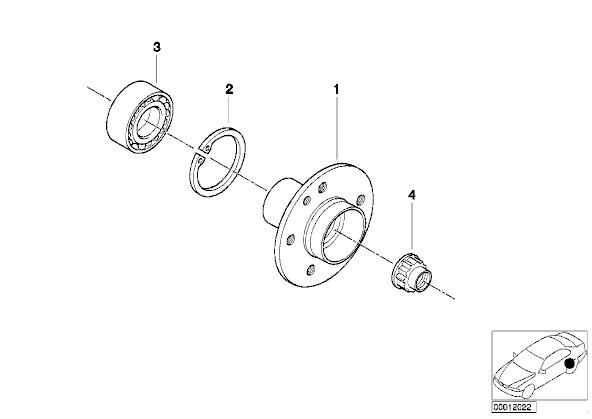 3
2
1
4
00012022