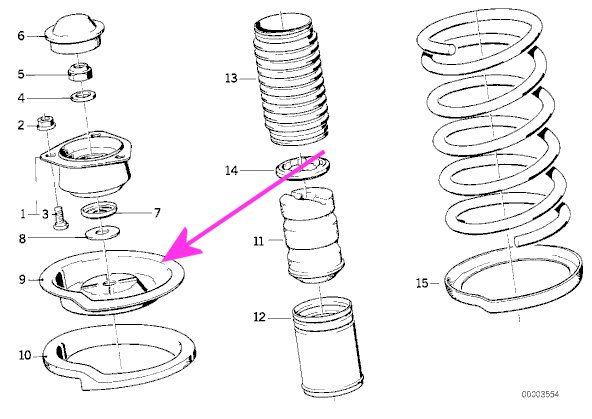 6
5
4
2
1
3
7
8
9
10
13
14
11
12
15
00003554