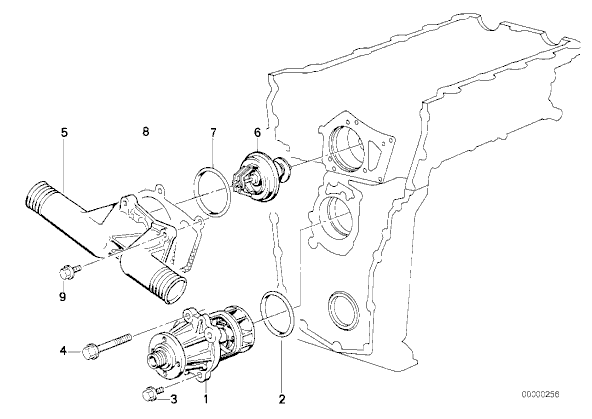 5
8
7
6
9
4
3
1
2
00000256