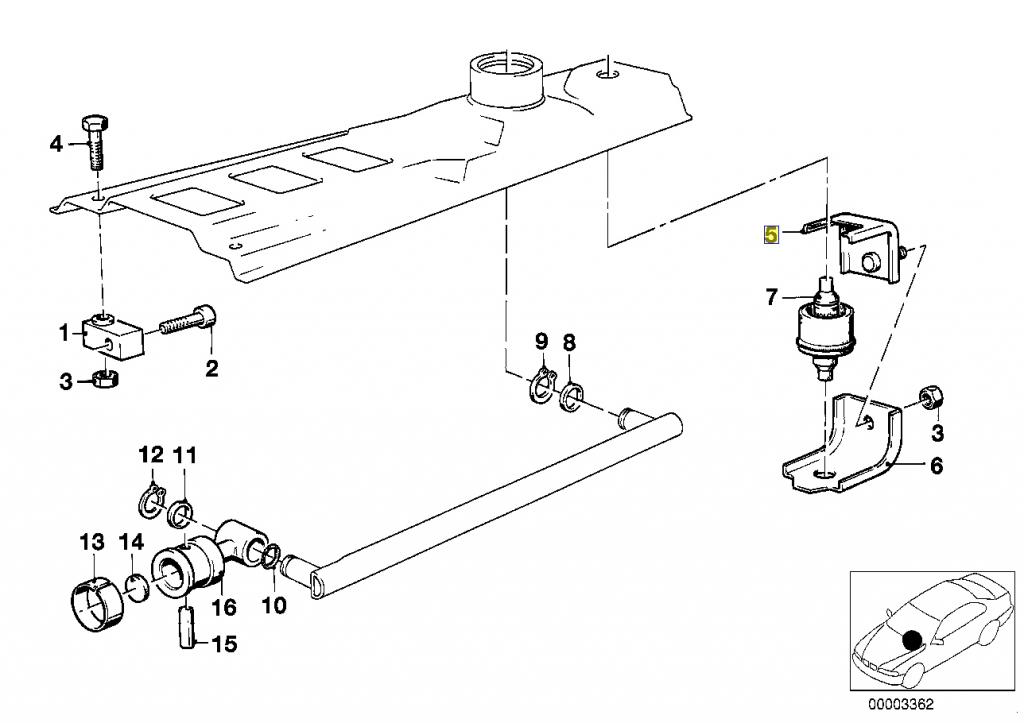 4

5

7

1

2

3

9

8

3

6

12

11

13

14

16

10

15

00003362