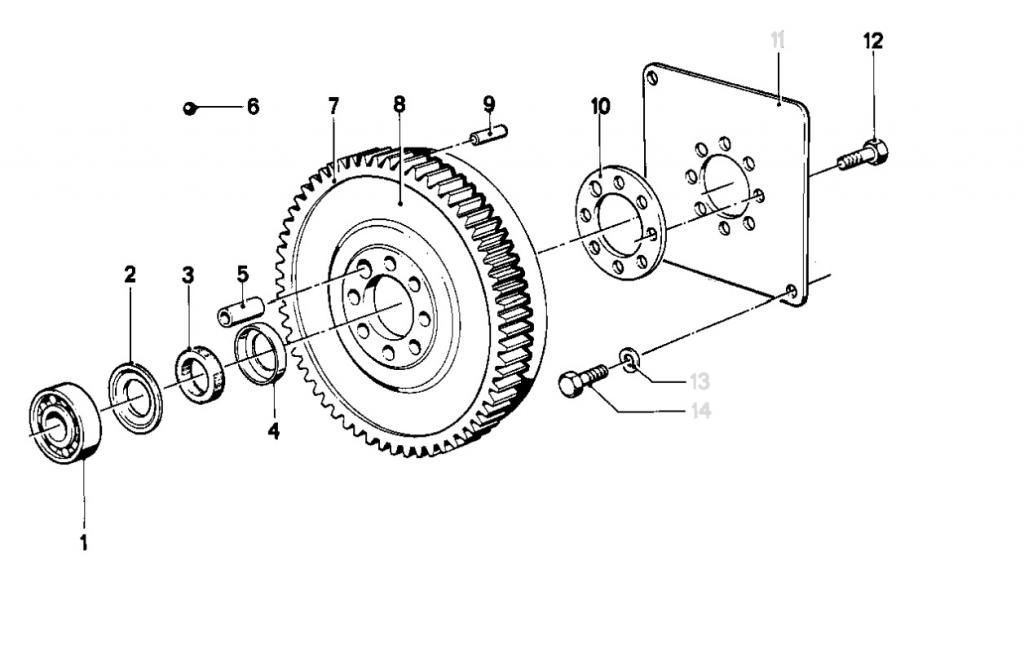 11
12
6
7
8
9
10
2
3
5
4
13
14
1