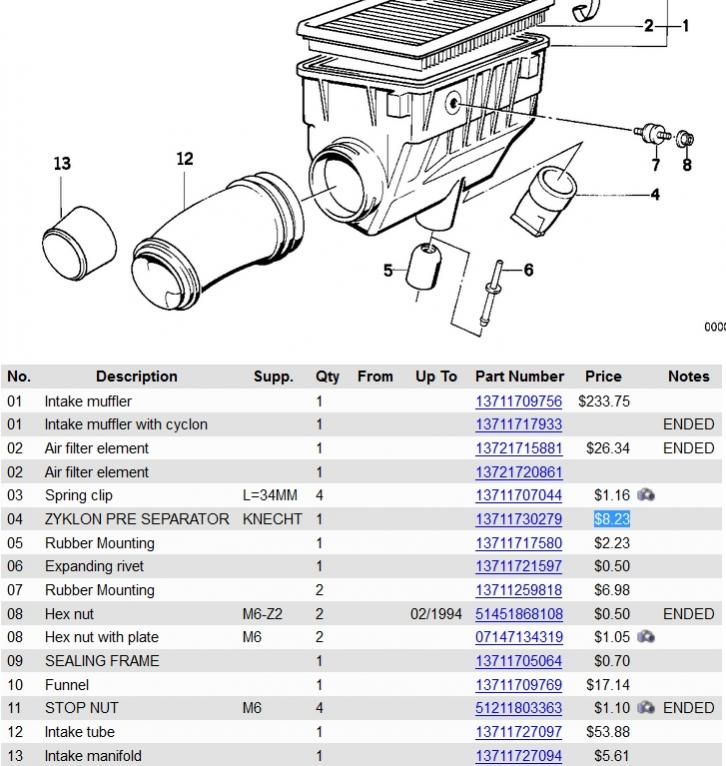 2 1
13
12
7 8
4
5
6
000

| No. | Description | Supp. | Qty | From | Up To | Part Number | Price | Notes |
|---|---|---|---|---|---|---|---|---|
| 01 | Intake muffler | | 1 | | | 13711709756 | $233.75 | |
| 01 | Intake muffler with cyclon | | 1 | | | 13711717933 | | ENDED |
| 02 | Air filter element | | 1 | | | 13721715881 | $26.34 | ENDED |
| 02 | Air filter element | | 1 | | | 13721720861 | | |
| 03 | Spring clip | L=34MM | 4 | | | 13711707044 | $1.16 | |
| 04 | ZYKLON PRE SEPARATOR | KNECHT | 1 | | | 13711730279 | $8.23 | |
| 05 | Rubber Mounting | | 1 | | | 13711717580 | $2.23 | |
| 06 | Expanding rivet | | 1 | | | 13711721597 | $0.50 | |
| 07 | Rubber Mounting | | 2 | | | 13711259818 | $6.98 | |
| 08 | Hex nut | M6-Z2 | 2 | | 02/1994 | 51451868108 | $0.50 | ENDED |
| 08 | Hex nut with plate | M6 | 2 | | | 07147134319 | $1.05 | |
| 09 | SEALING FRAME | | 1 | | | 13711705064 | $0.70 | |
| 10 | Funnel | | 1 | | | 13711709769 | $17.14 | |
| 11 | STOP NUT | M6 | 4 | | | 51211803363 | $1.10 | ENDED |
| 12 | Intake tube | | 1 | | | 13711727097 | $53.88 | |
| 13 | Intake manifold | | 1 | | | 13711727094 | $5.61 | |