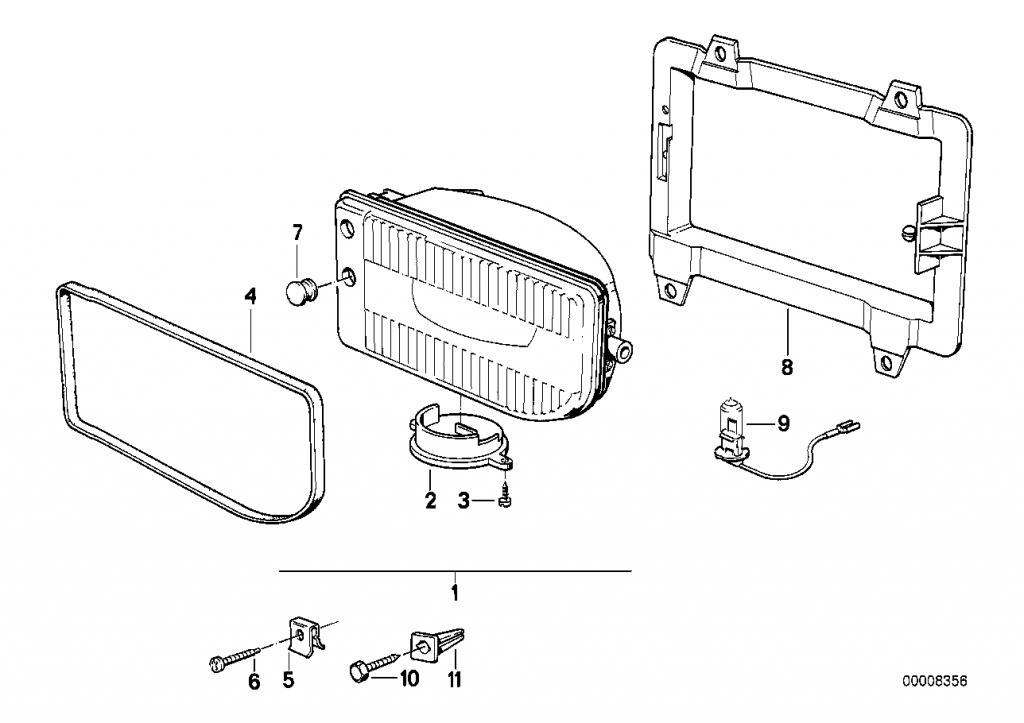 7
4
8
9
2
3
1
6
5
10
11
00008356