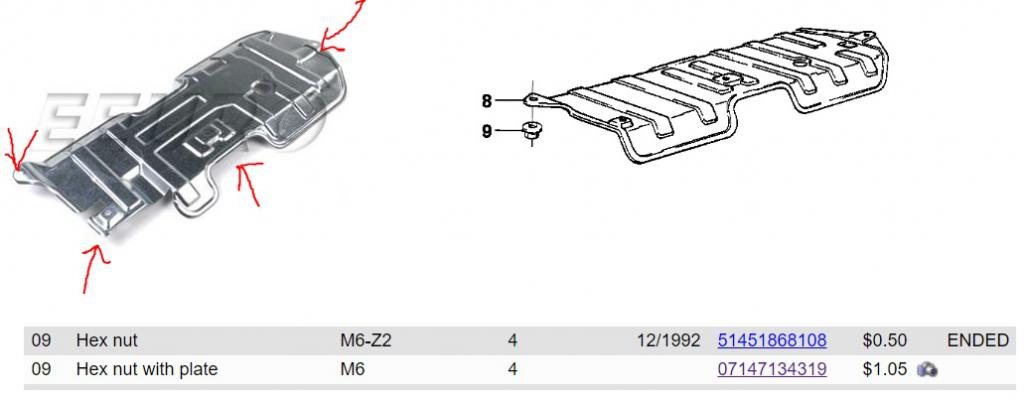 8
9

| 09 | Hex nut | M6-Z2 | 4 | 12/1992 | 51451868108 | $0.50 | ENDED |
|---|---|---|---|---|---|---|---|
| 09 | Hex nut with plate | M6 | 4 | | 07147134319 | $1.05 | |