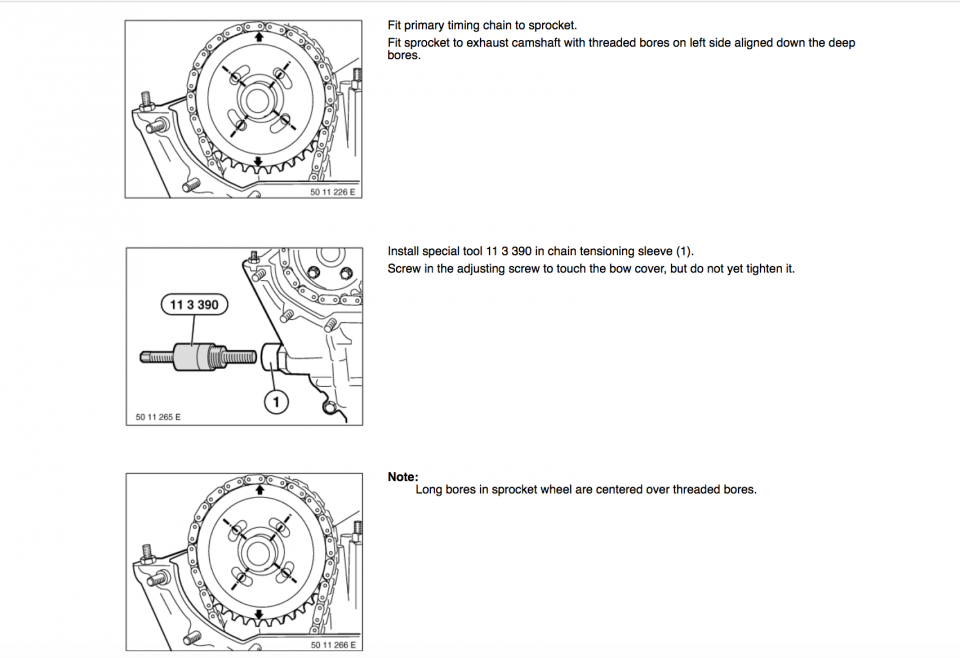 50 11 226 E

Fit primary timing chain to sprocket.

Fit sprocket to exhaust camshaft with threaded bores on left side aligned down the deep bores.

11 3 390

1

50 11 265 E

Install special tool 11 3 390 in chain tensioning sleeve (1).

Screw in the adjusting screw to touch the bow cover, but do not yet tighten it.

50 11 266 E

**Note:**
Long bores in sprocket wheel are centered over threaded bores.